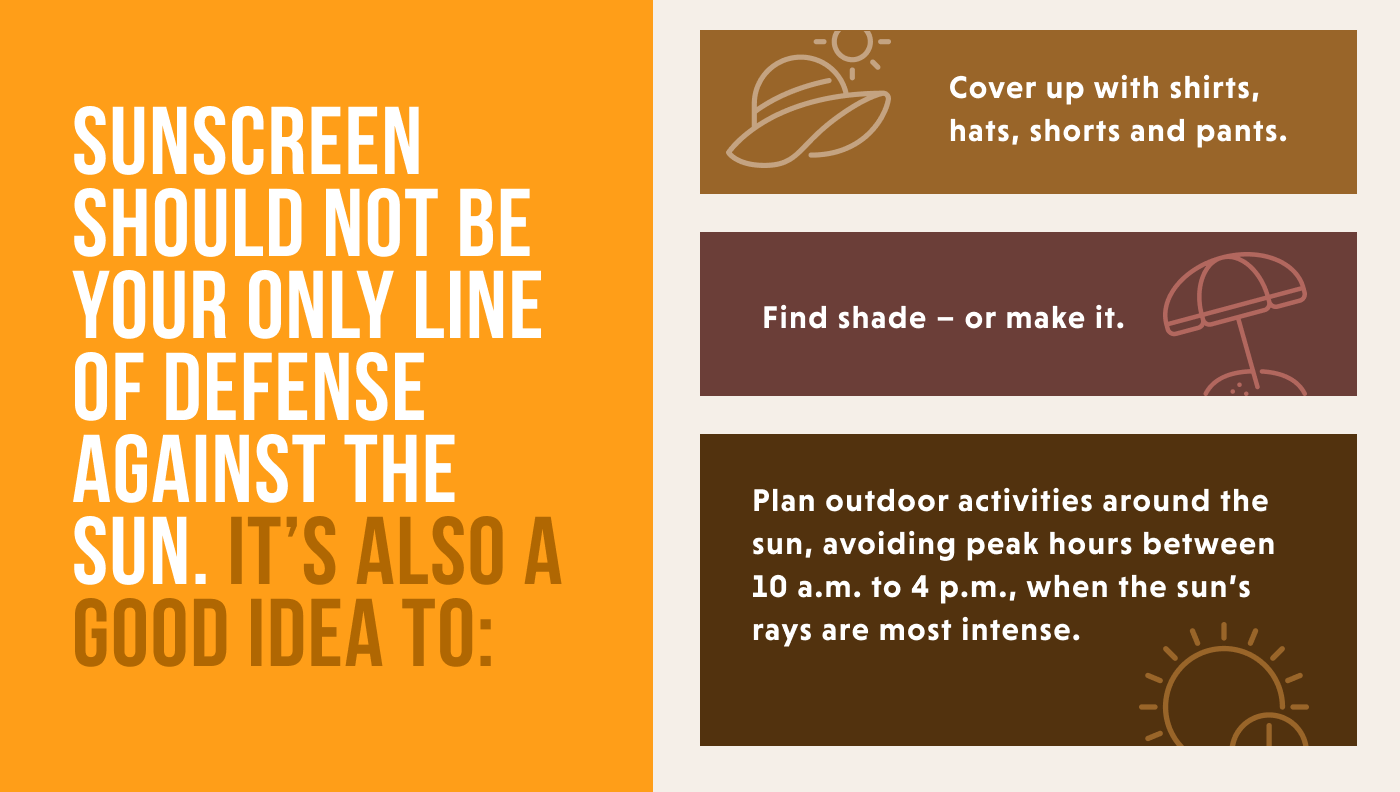 SUNSCREEN SHOULD NOT BE YOUR ONLY LINE OF DEFENSE AGAINST THE SUN. IT'S ALSO A GOOD IDEA TO:

Cover up with shirts, hats, shorts and pants.

Find shade – or make it.

Plan outdoor activities around the sun, avoiding peak hours between 10 a.m. to 4 p.m., when the sun's rays are most intense.